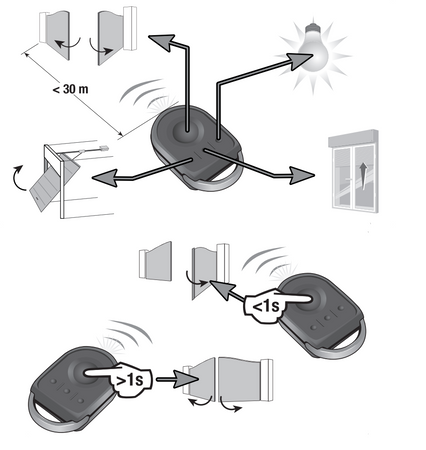 < 30 m

<1s

>1s