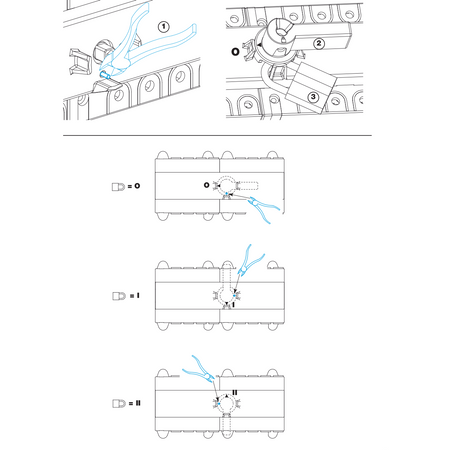 1

O

2

3

= O

O

= I

I

= II

II